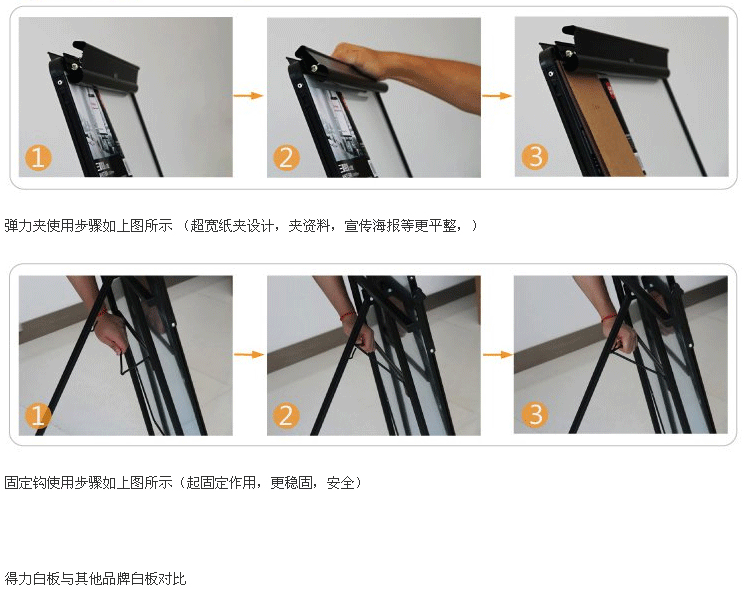 1

2

3

弹力夹使用步骤如上图所示 （超宽纸夹设计，夹资料，宣传海报等更平整，）

1

2

3

固定钩使用步骤如上图所示（起固定作用，更稳固，安全）

得力白板与其他品牌白板对比