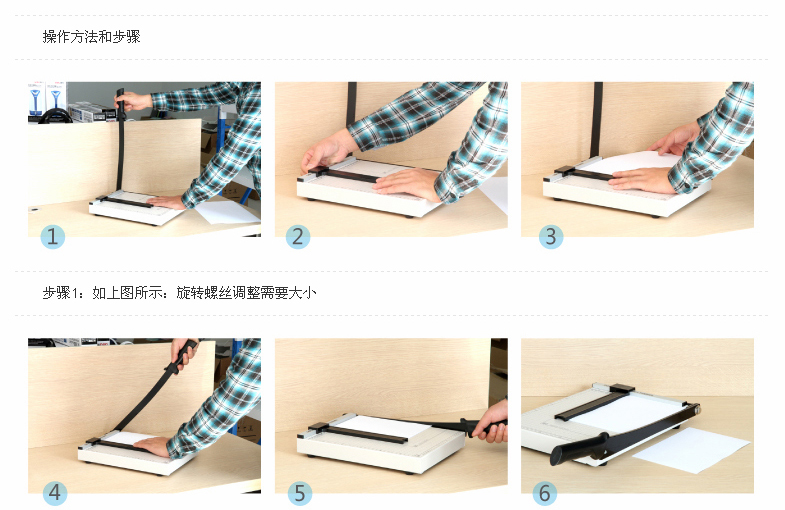 操作方法和步骤

1

2

3

步骤1：如上图所示：旋转螺丝调整需要大小

4

5

6