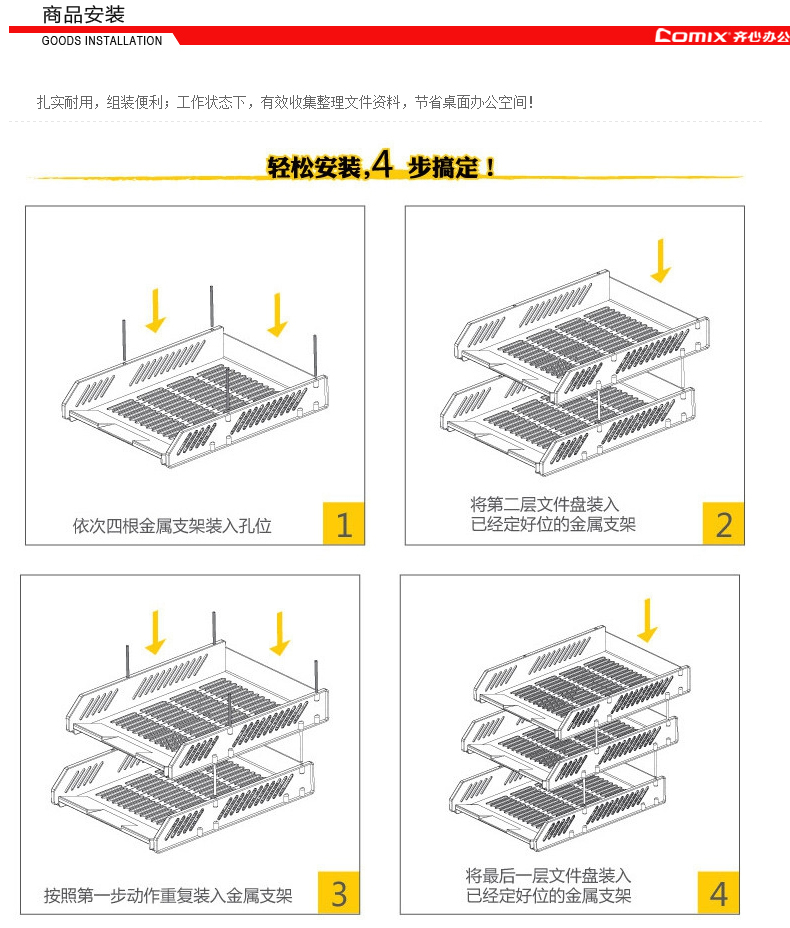 商品安装
GOODS INSTALLATION
Comix 齐心办公

扎实耐用，组装便利；工作状态下，有效收集整理文件资料，节省桌面办公空间！

轻松安装,4 步搞定！

依次四根金属支架装入孔位
1

将第二层文件盘装入
已经定好位的金属支架
2

按照第一步动作重复装入金属支架
3

将最后一层文件盘装入
已经定好位的金属支架
4