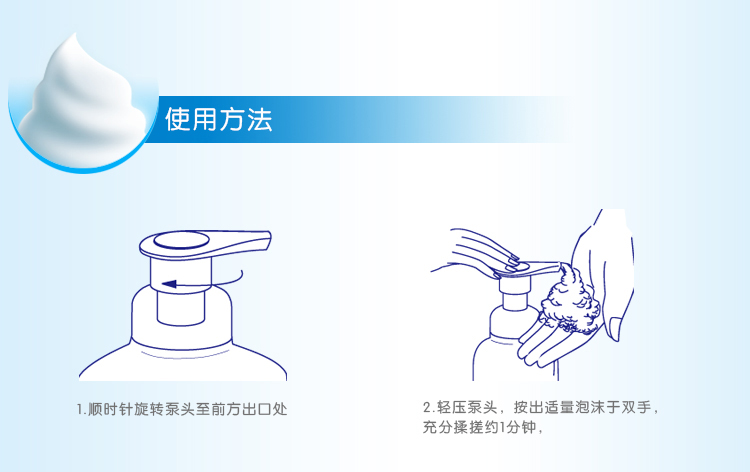 使用方法

1.顺时针旋转泵头至前方出口处

2.轻压泵头，按出适量泡沫于双手，充分揉搓约1分钟，