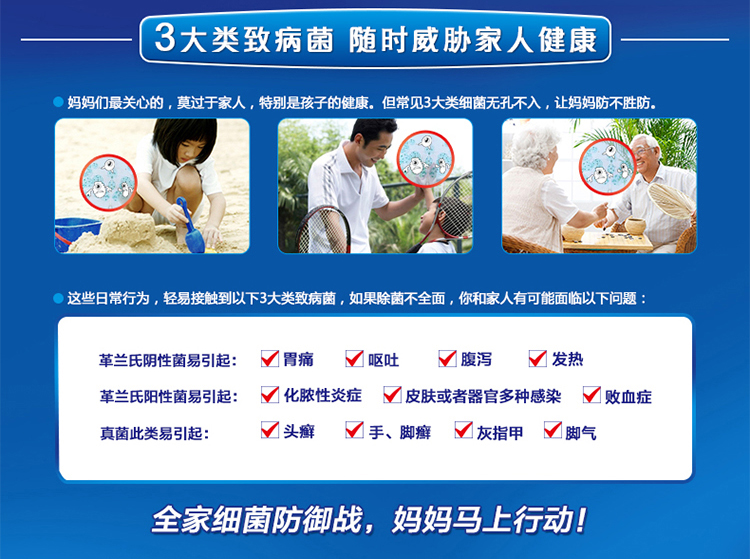 3大类致病菌 随时威胁家人健康

妈妈们最关心的，莫过于家人，特别是孩子的健康。但常见3大类细菌无孔不入，让妈妈防不胜防。

这些日常行为，轻易接触到以下3大类致病菌，如果除菌不全面，你和家人有可能面临以下问题：

革兰氏阴性菌易引起： 胃痛 呕吐 腹泻 发热

革兰氏阳性菌易引起： 化脓性炎症 皮肤或者器官多种感染 败血症

真菌此类易引起： 头癣 手、脚癣 灰指甲 脚气

全家细菌防御战，妈妈马上行动！