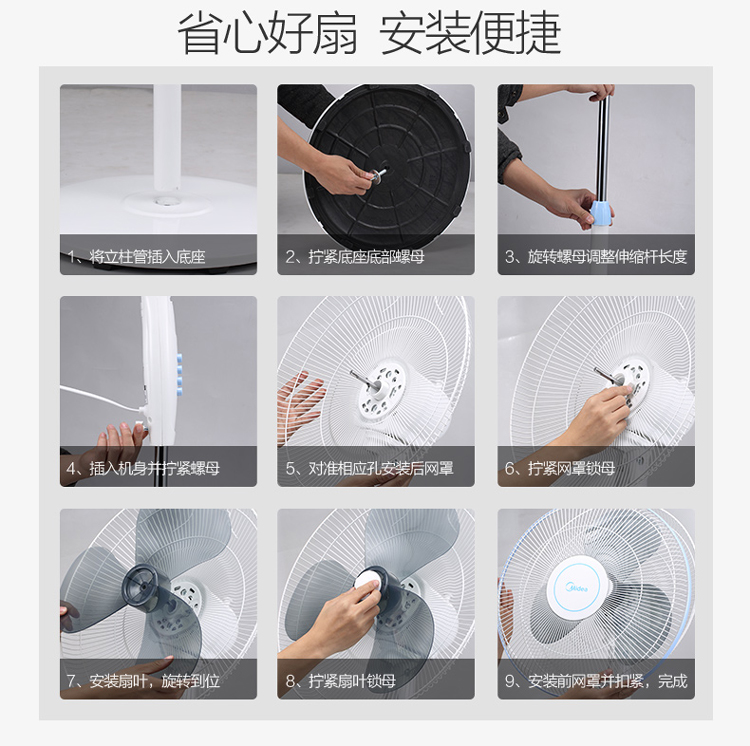 省心好扇 安装便捷

1、将立柱管插入底座

2、拧紧底座底部螺母

3、旋转螺母调整伸缩杆长度

4、插入机身并拧紧螺母

5、对准相应孔安装后网罩

6、拧紧网罩锁母

7、安装扇叶，旋转到位

8、拧紧扇叶锁母

Midea

9、安装前网罩并扣紧，完成