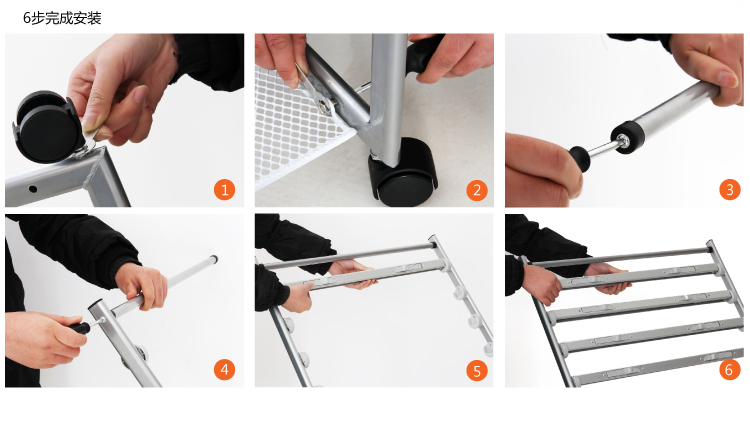 6步完成安装

1

2

3

4

5

6