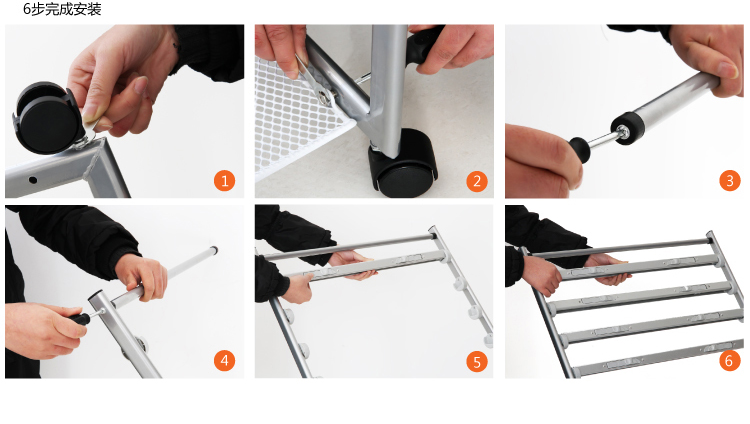 6步完成安装

1

2

3

4

5

6